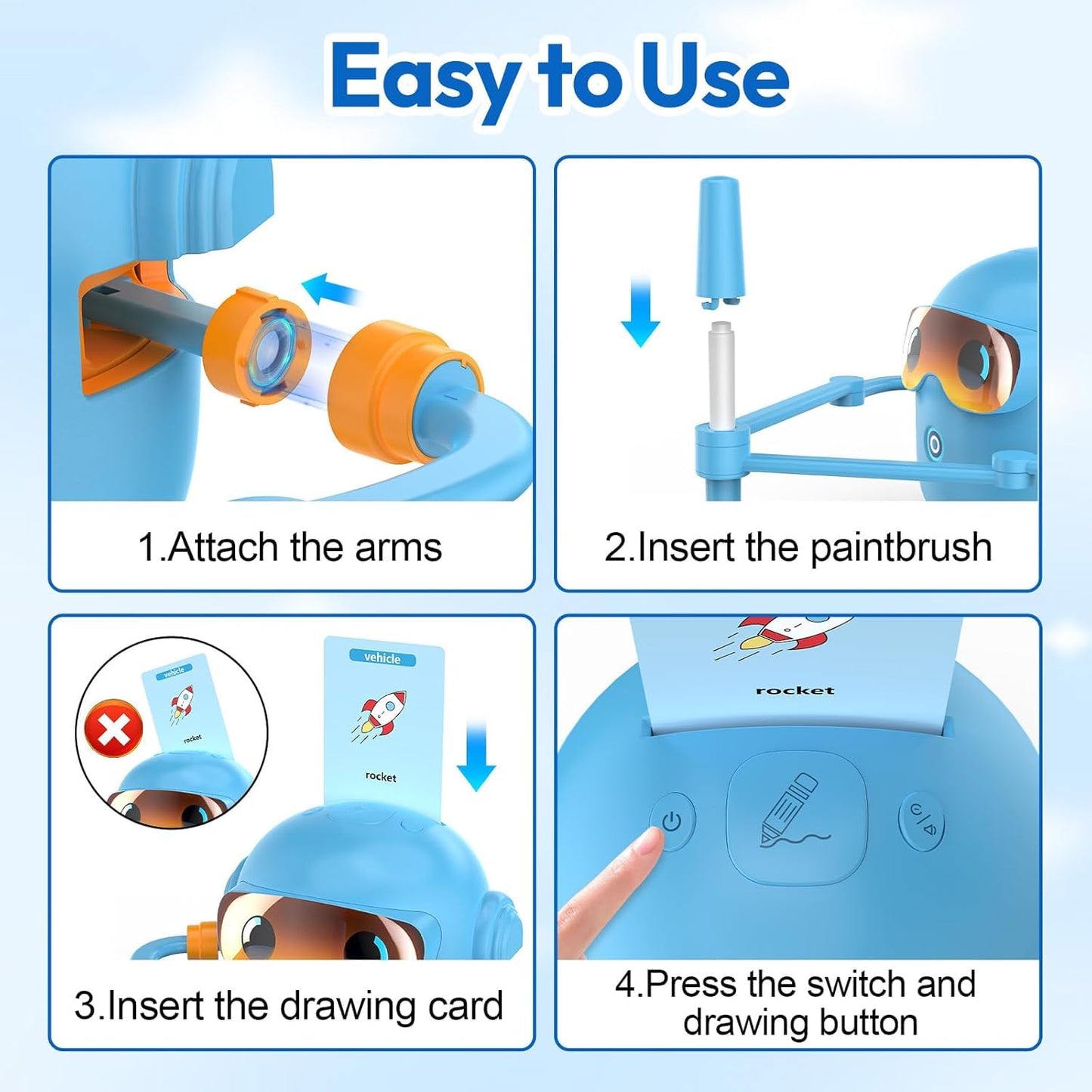 Easy to Use

1.Attach the arms

2.Insert the paintbrush

vehicle

rocket

vehicle

rocket

3.Insert the drawing card

rocket

4.Press the switch and drawing button